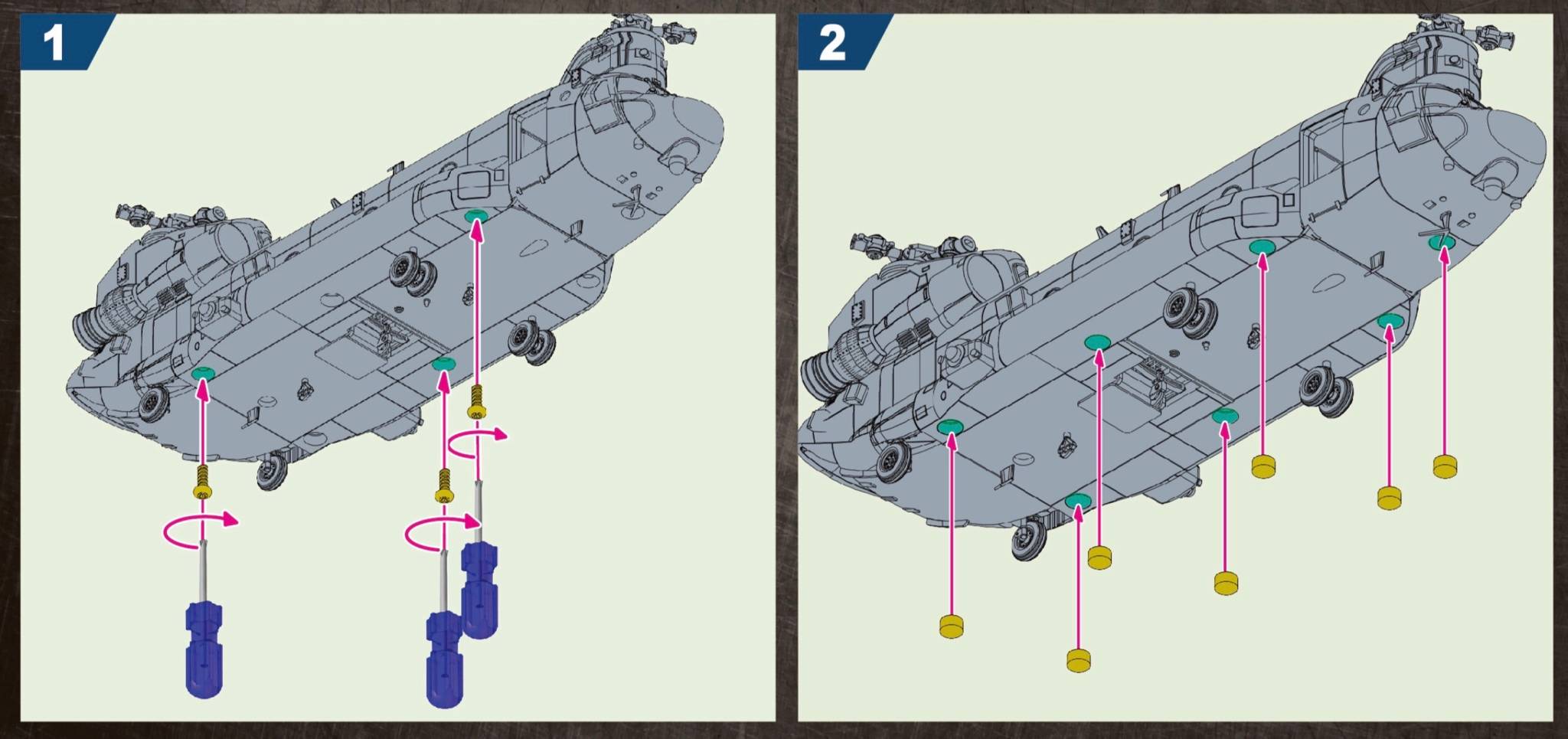 1

2