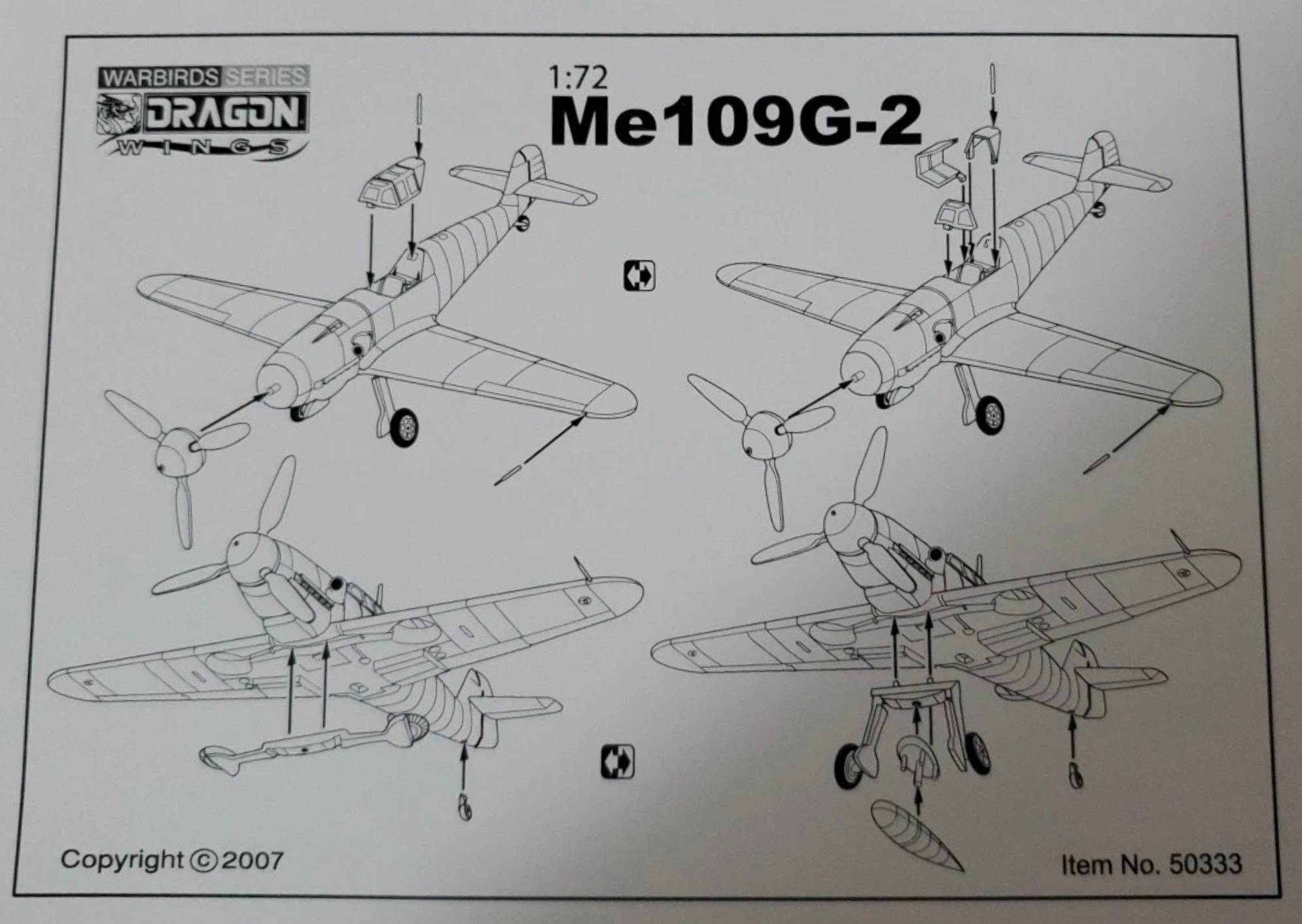 WARBIRDS SERIES
DRAGON
WINGS

1:72
Me109G-2

Copyright © 2007

Item No. 50333